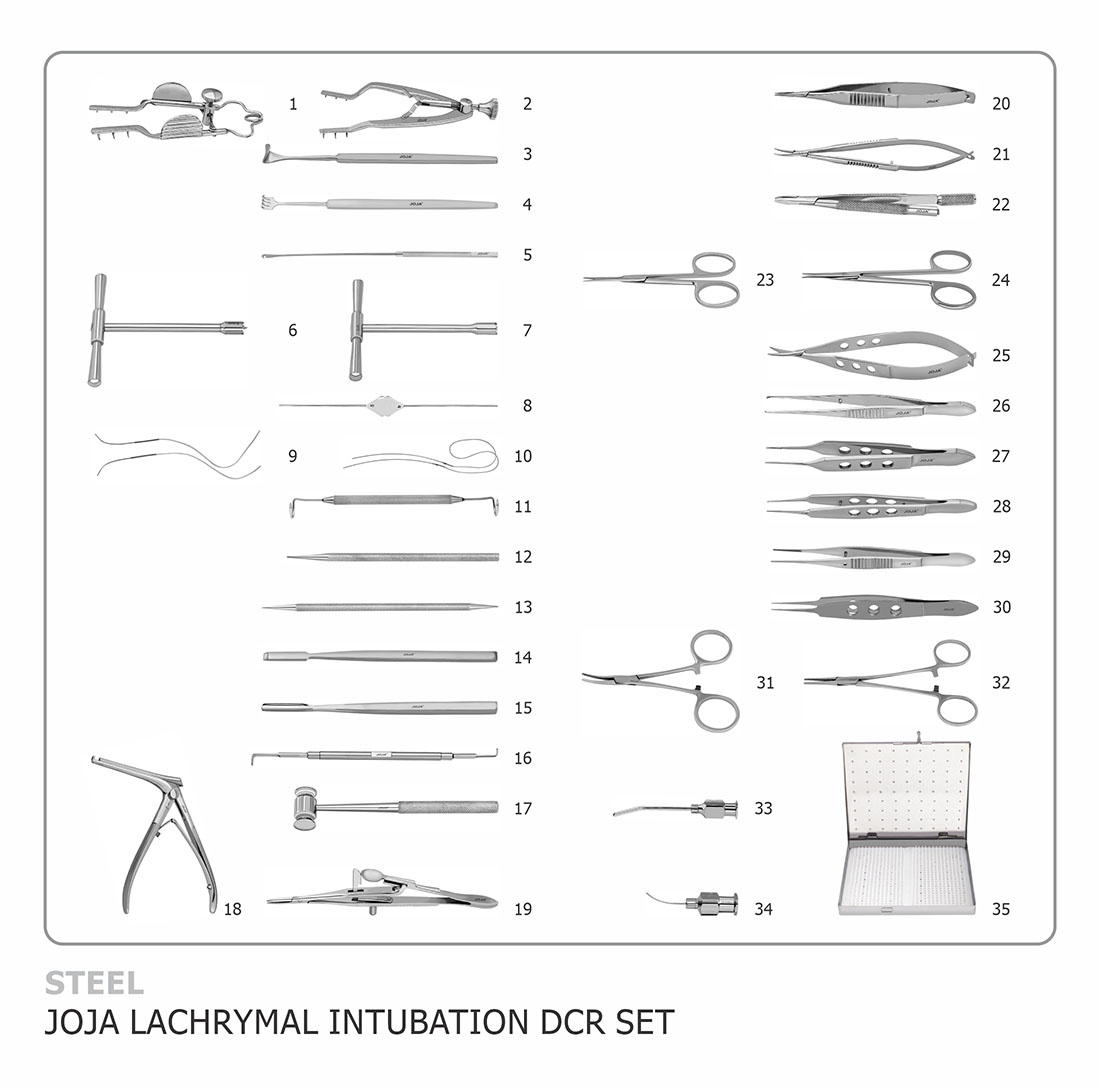 1
2
3
4
5
6
7
8
9
10
11
12
13
14
15
16
17
18
19
20
21
22
23
24
25
26
27
28
29
30
31
32
33
34
35

STEEL
JOJA LACHRYMAL INTUBATION DCR SET