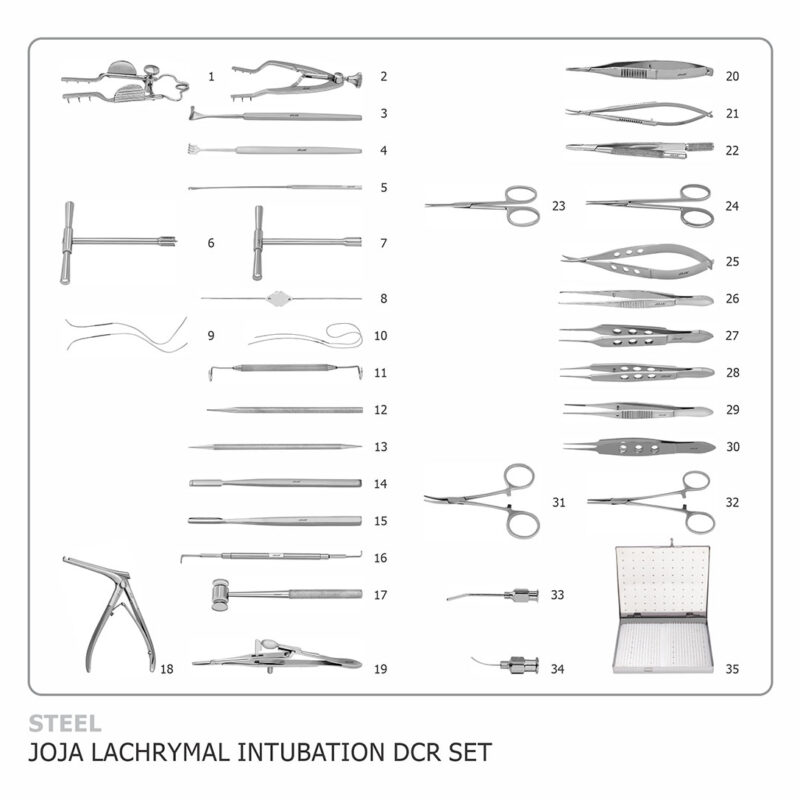 1
2
3
4
5
6
7
8
9
10
11
12
13
14
15
16
17
18
19
20
21
22
23
24
25
26
27
28
29
30
31
32
33
34
35

STEEL
JOJA LACHRYMAL INTUBATION DCR SET