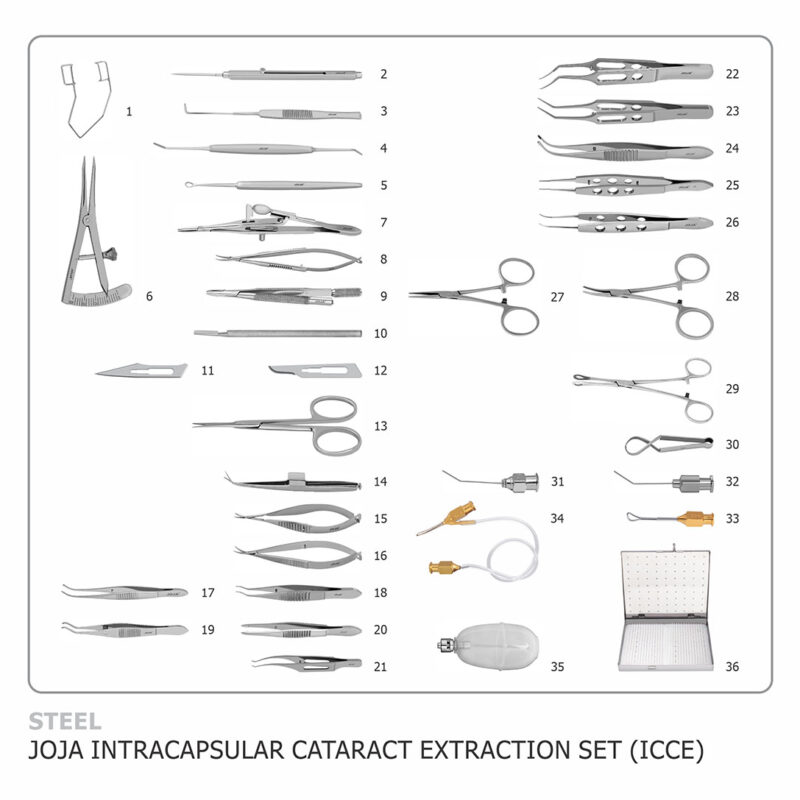 1
2
3
4
5
6
7
8
9
10
11
12
13
14
15
16
17
18
19
20
21
22
23
24
25
26
27
28
29
30
31
32
33
34
35
36

STEEL
JOJA INTRACAPSULAR CATARACT EXTRACTION SET (ICCE)